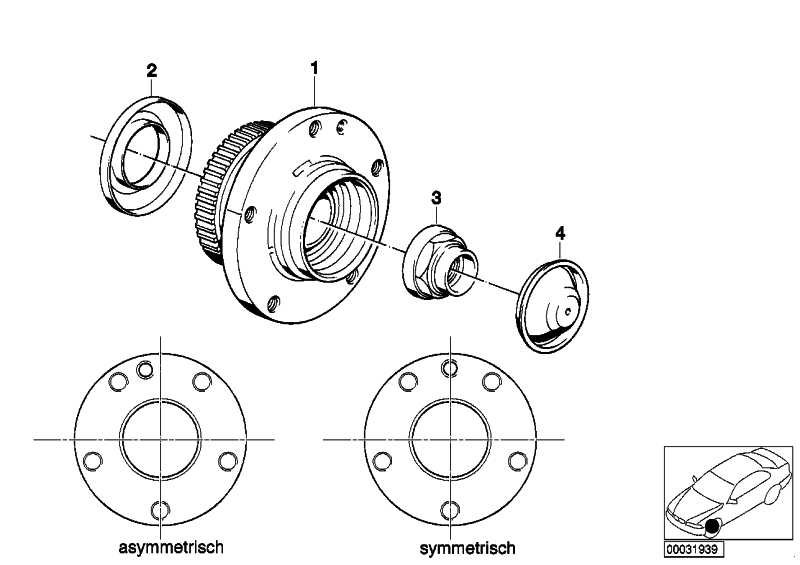 2
1
3
4
asymmetrisch
symmetrisch
00031939